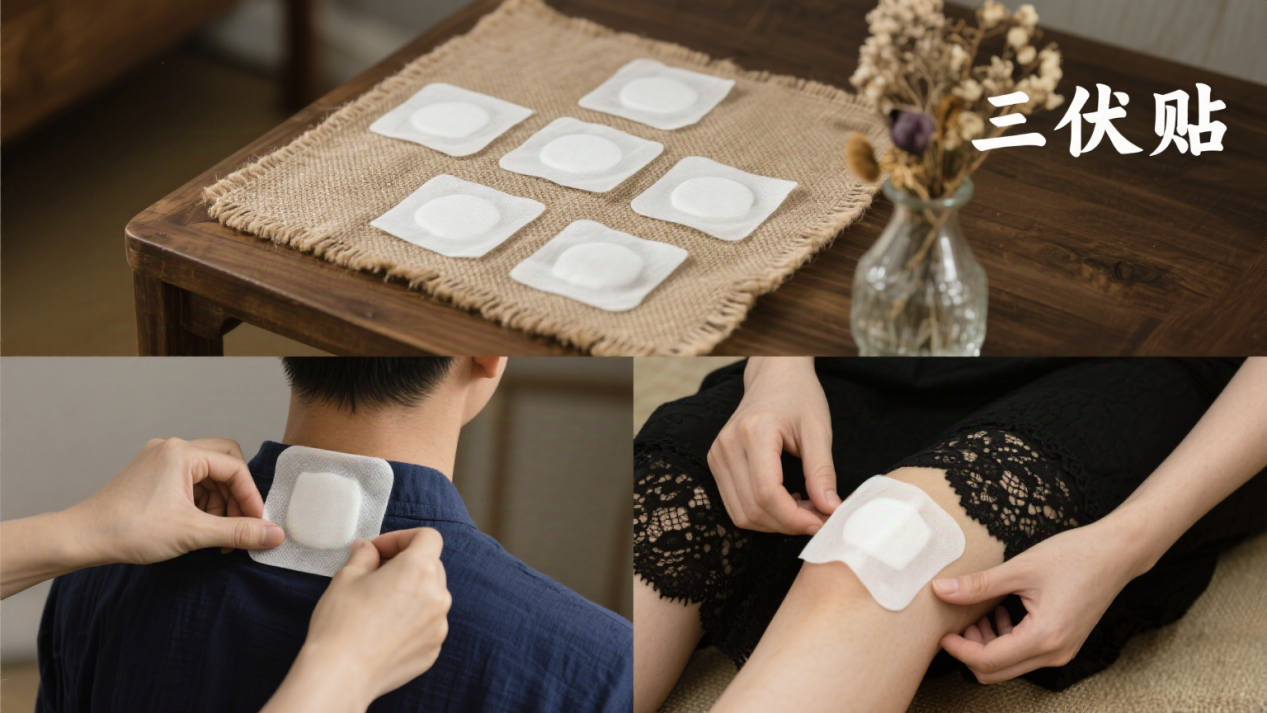 三伏贴